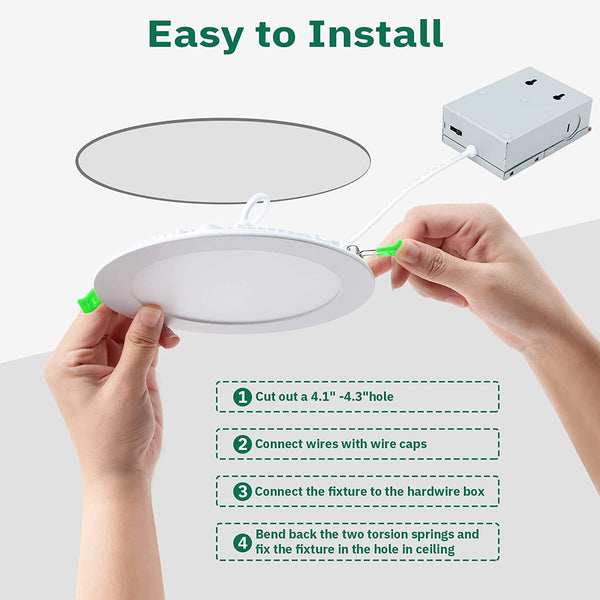 Easy to Install

1 Cut out a 4.1" -4.3"hole

2 Connect wires with wire caps

3 Connect the fixture to the hardwire box

4 Bend back the two torsion springs and fix the fixture in the hole in ceiling