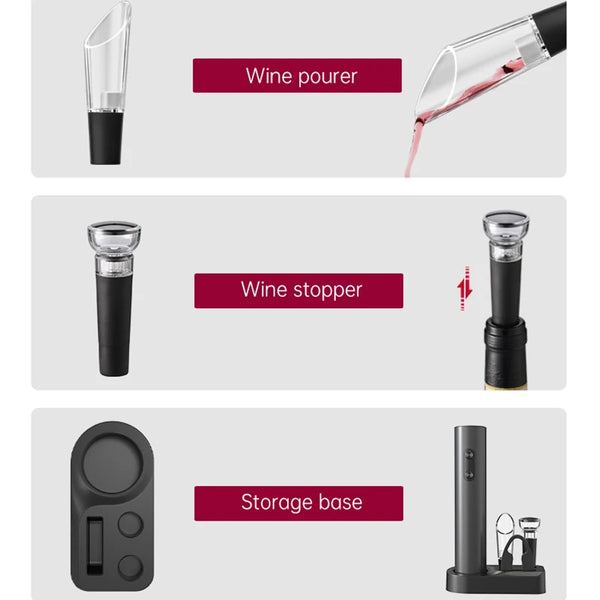 Wine pourer

Wine stopper

Storage base