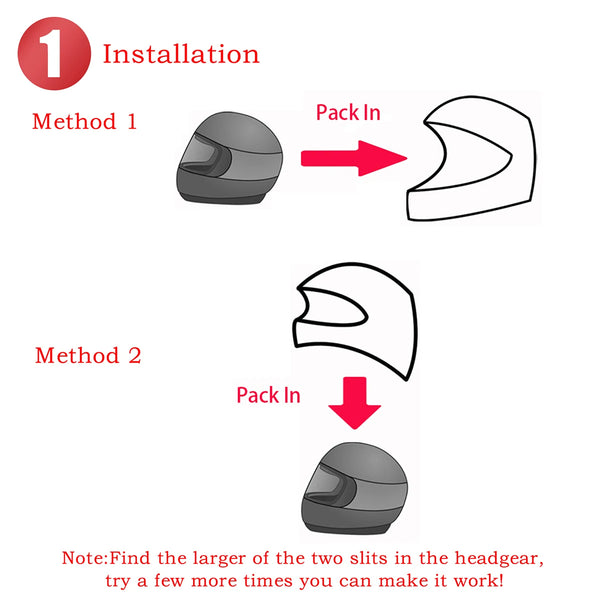 1 Installation

Method 1

Pack In

Method 2

Pack In

Note:Find the larger of the two slits in the headgear, try a few more times you can make it work!